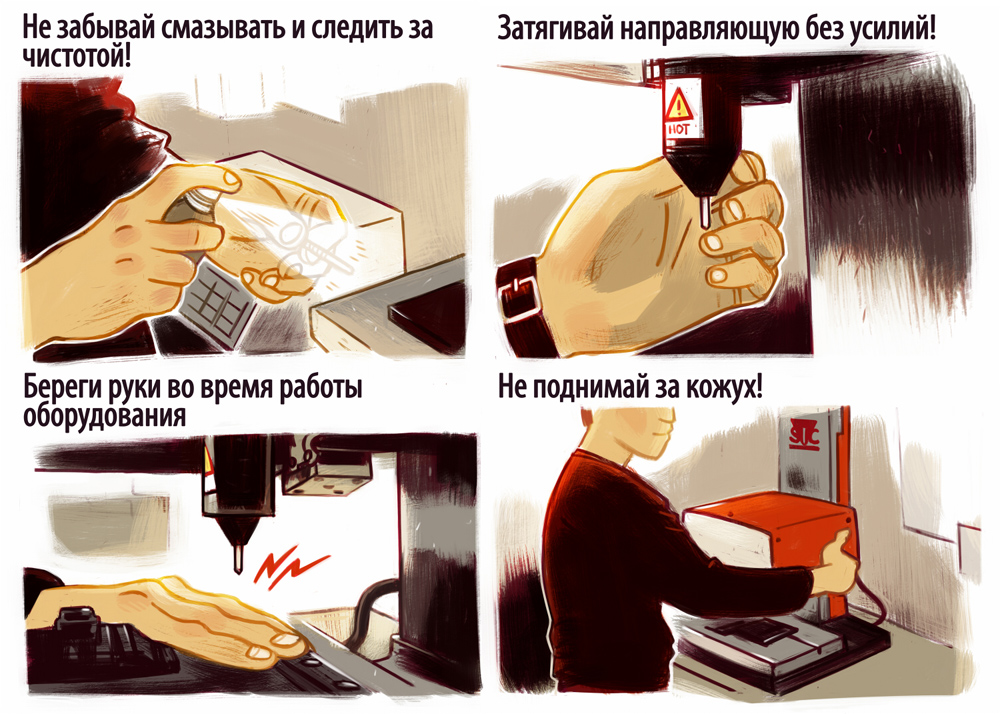 Не забывай смазывать и следить за чистотой!

Затягивай направляющую без усилий!

HOT

Береги руки во время работы оборудования

Не поднимай за кожух!

SIC