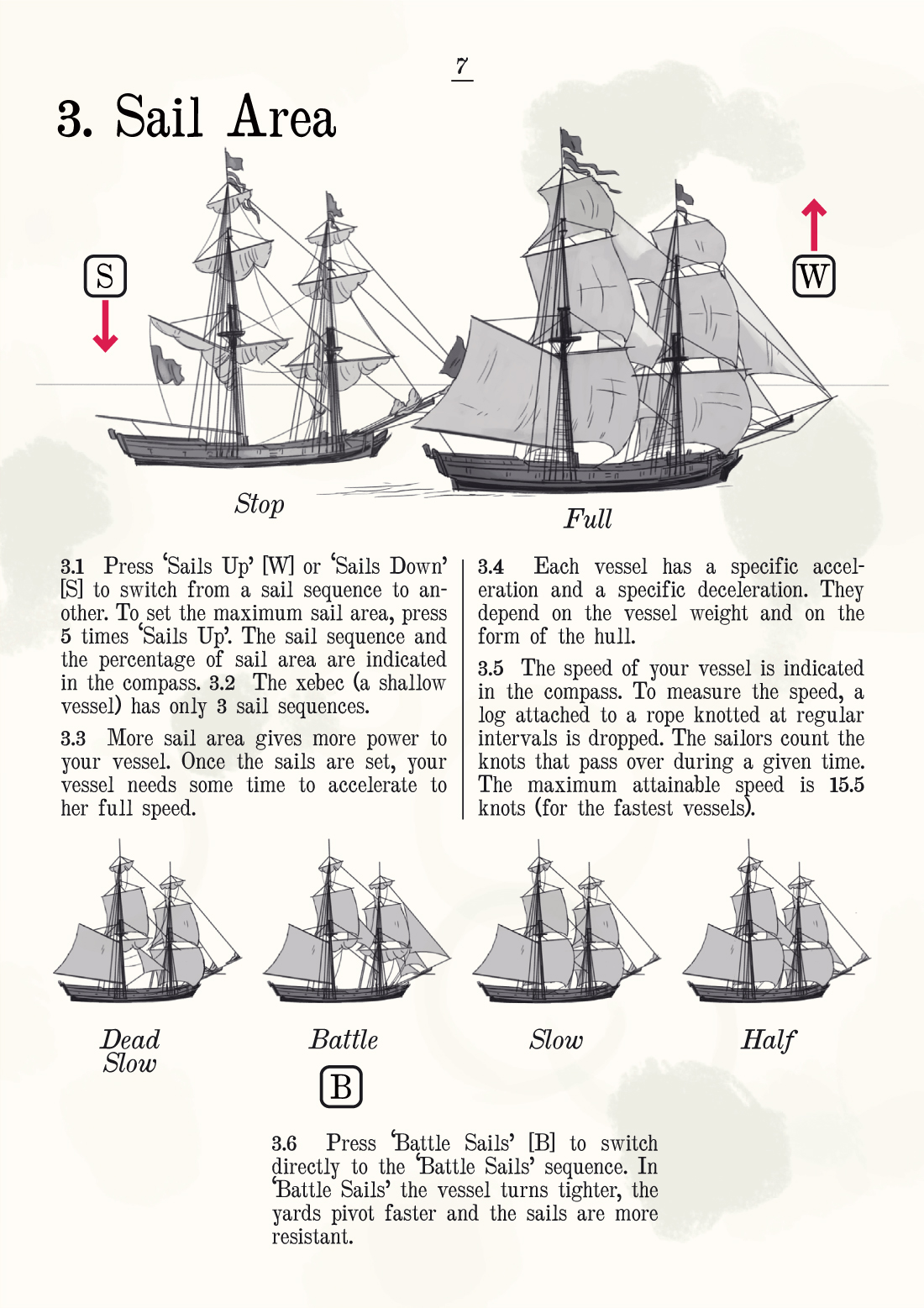 7

3. Sail Area

S

W

Stop

Full

3.1 Press 'Sails Up' [W] or 'Sails Down' [S] to switch from a sail sequence to another. To set the maximum sail area, press 5 times 'Sails Up'. The sail sequence and the percentage of sail area are indicated in the compass. 3.2 The xebec (a shallow vessel) has only 3 sail sequences.

3.3 More sail area gives more power to your vessel. Once the sails are set, your vessel needs some time to accelerate to her full speed.

3.4 Each vessel has a specific acceleration and a specific deceleration. They depend on the vessel weight and on the form of the hull.

3.5 The speed of your vessel is indicated in the compass. To measure the speed, a log attached to a rope knotted at regular intervals is dropped. The sailors count the knots that pass over during a given time. The maximum attainable speed is 15.5 knots (for the fastest vessels).

Dead Slow

Battle

B

Slow

Half

3.6 Press 'Battle Sails' [B] to switch directly to the 'Battle Sails' sequence. In 'Battle Sails' the vessel turns tighter, the yards pivot faster and the sails are more resistant.