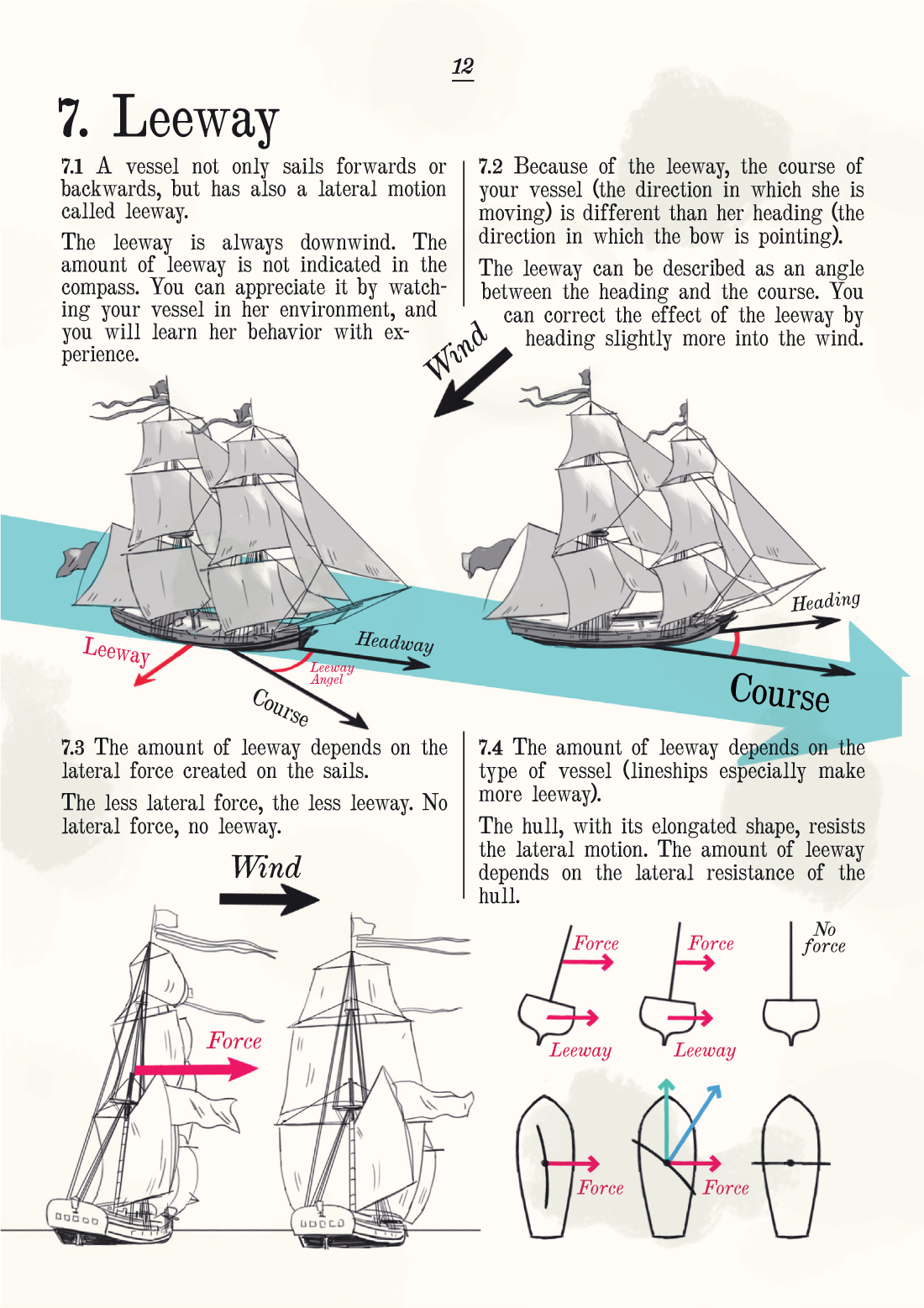 12

7. Leeway

7.1 A vessel not only sails forwards or backwards, but has also a lateral motion called leeway.

The leeway is always downwind. The amount of leeway is not indicated in the compass. You can appreciate it by watching your vessel in her environment, and you will learn her behavior with experience.

7.2 Because of the leeway, the course of your vessel (the direction in which she is moving) is different than her heading (the direction in which the bow is pointing).

The leeway can be described as an angle between the heading and the course. You can correct the effect of the leeway by heading slightly more into the wind.

Wind

Leeway

Headway

Leeway Angel

Course

Heading

Course

7.3 The amount of leeway depends on the lateral force created on the sails.

The less lateral force, the less leeway. No lateral force, no leeway.

Wind

Force

7.4 The amount of leeway depends on the type of vessel (lineships especially make more leeway).

The hull, with its elongated shape, resists the lateral motion. The amount of leeway depends on the lateral resistance of the hull.

Force

Force

No force

Leeway

Leeway

Force

Force