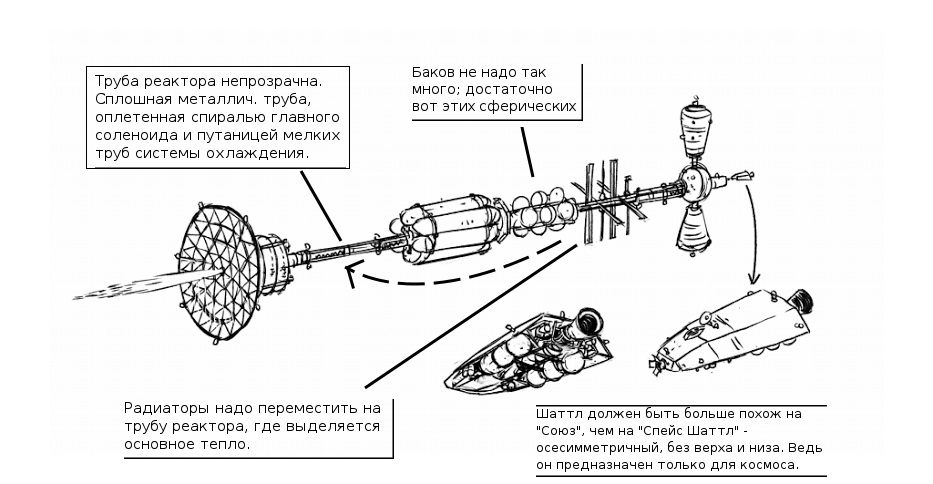 Труба реактора непрозрачна. Сплошная металлич. труба, оплетенная спиралью главного соленоида и путаницей мелких труб системы охлаждения.

Баков не надо так много; достаточно вот этих сферических

Радиаторы надо переместить на трубу реактора, где выделяется основное тепло.

Шаттл должен быть больше похож на "Союз", чем на "Спейс Шаттл" - осесимметричный, без верха и низа. Ведь он предназначен только для космоса.